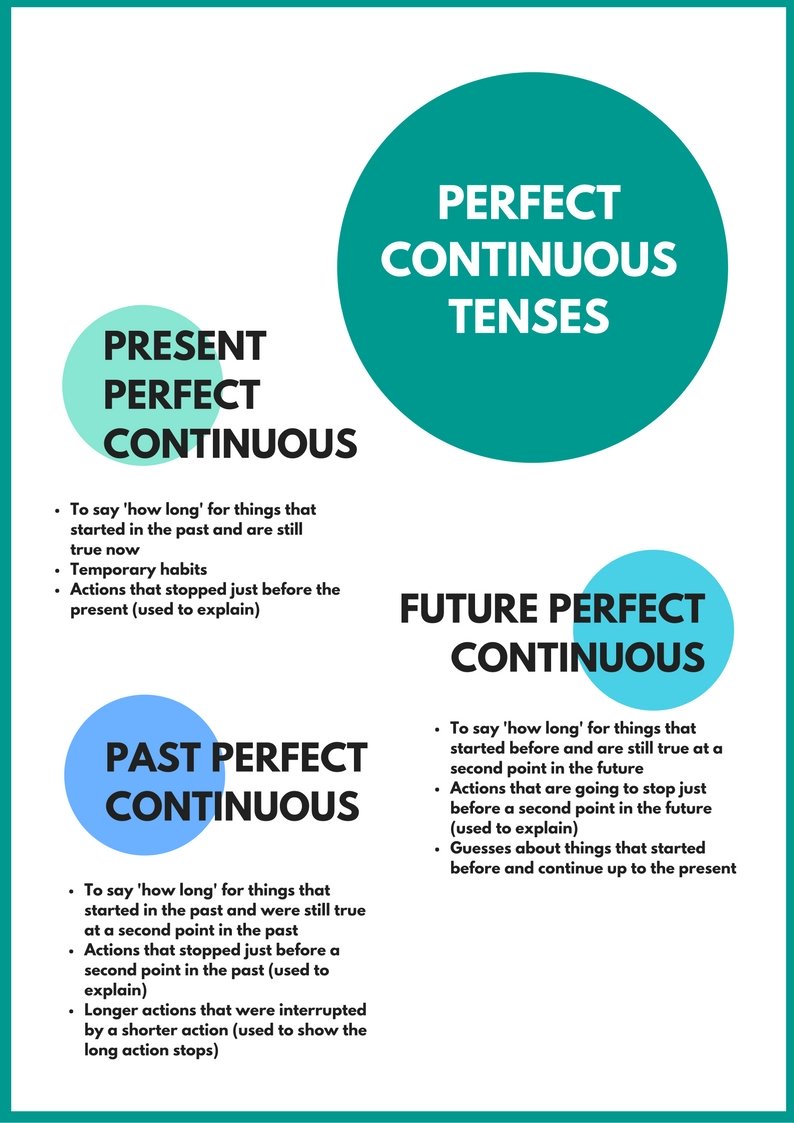 PERFECT CONTINUOUS TENSES

PRESENT PERFECT CONTINUOUS

- To say 'how long' for things that started in the past and are still true now
- Temporary habits
- Actions that stopped just before the present (used to explain)

FUTURE PERFECT CONTINUOUS

- To say 'how long' for things that started before and are still true at a second point in the future
- Actions that are going to stop just before a second point in the future (used to explain)
- Guesses about things that started before and continue up to the present

PAST PERFECT CONTINUOUS

- To say 'how long' for things that started in the past and were still true at a second point in the past
- Actions that stopped just before a second point in the past (used to explain)
- Longer actions that were interrupted by a shorter action (used to show the long action stops)